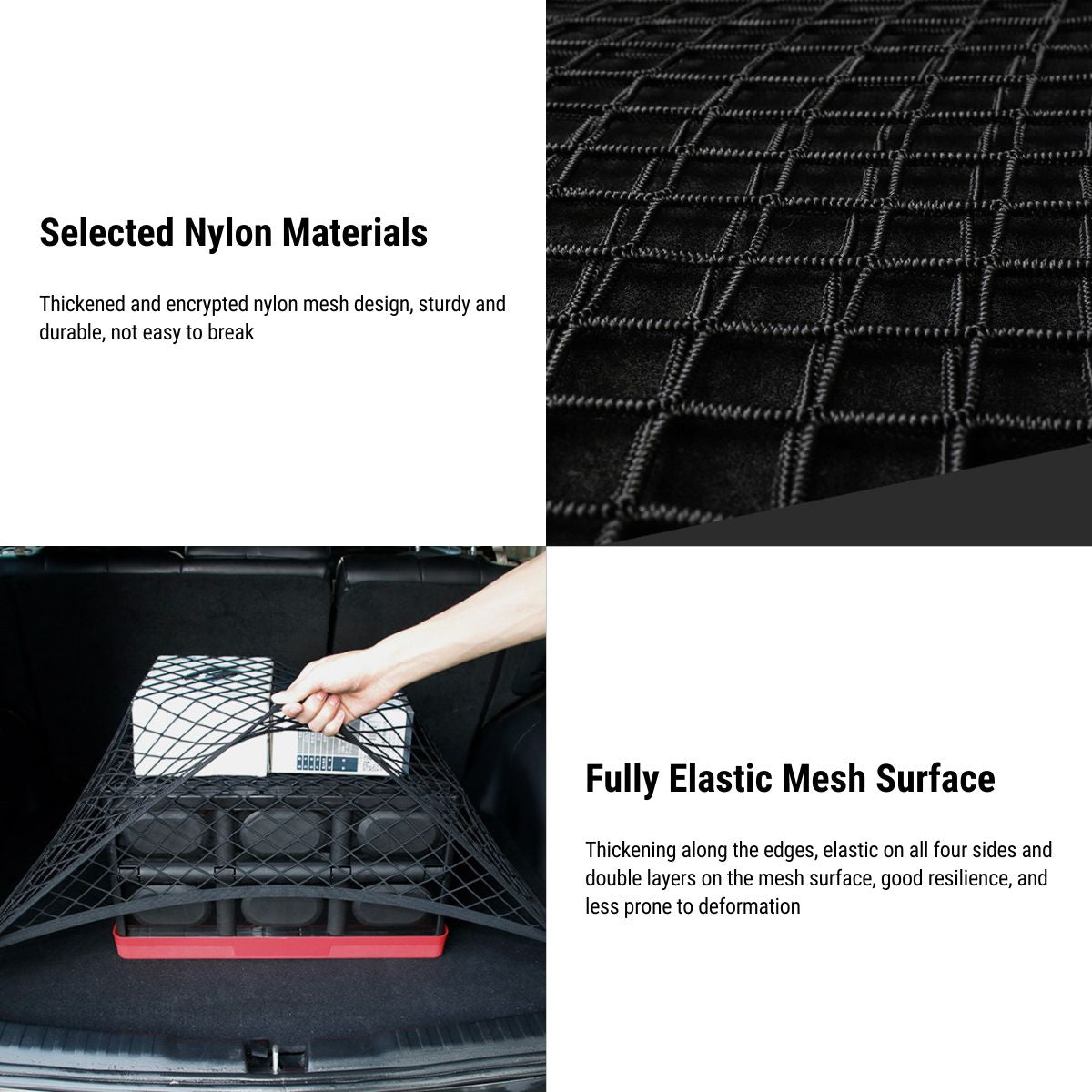 Selected Nylon Materials

Thickened and encrypted nylon mesh design, sturdy and durable, not easy to break

Fully Elastic Mesh Surface

Thickening along the edges, elastic on all four sides and double layers on the mesh surface, good resilience, and less prone to deformation